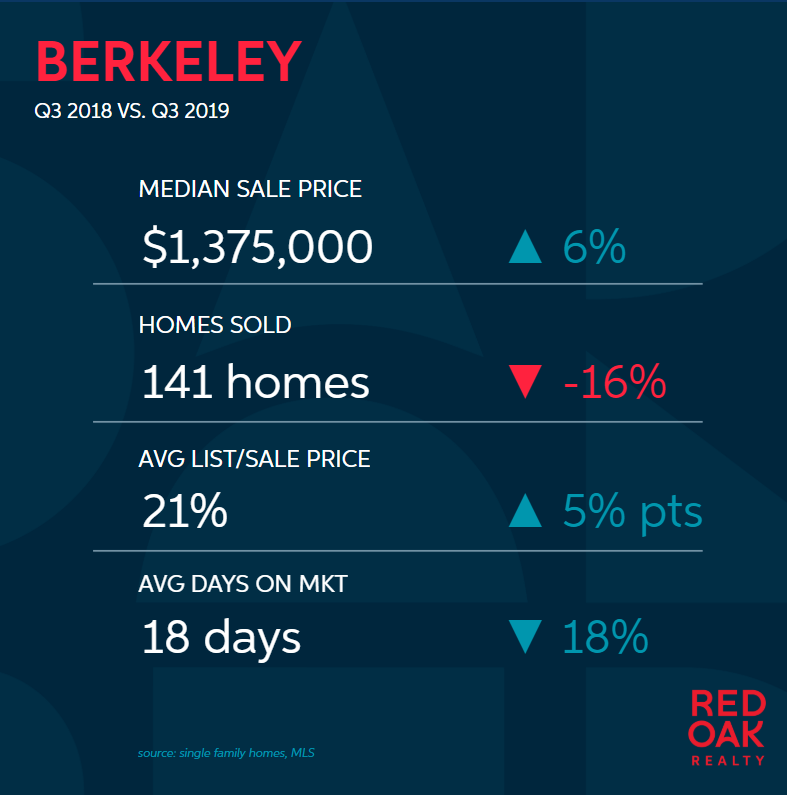 BERKELEY
Q3 2018 VS. Q3 2019

MEDIAN SALE PRICE
$1,375,000 ▲ 6%

HOMES SOLD
141 homes ▼ -16%

AVG LIST/SALE PRICE
21% ▲ 5% pts

AVG DAYS ON MKT
18 days ▼ 18%

source: single family homes, MLS

RED OAK
REALTY