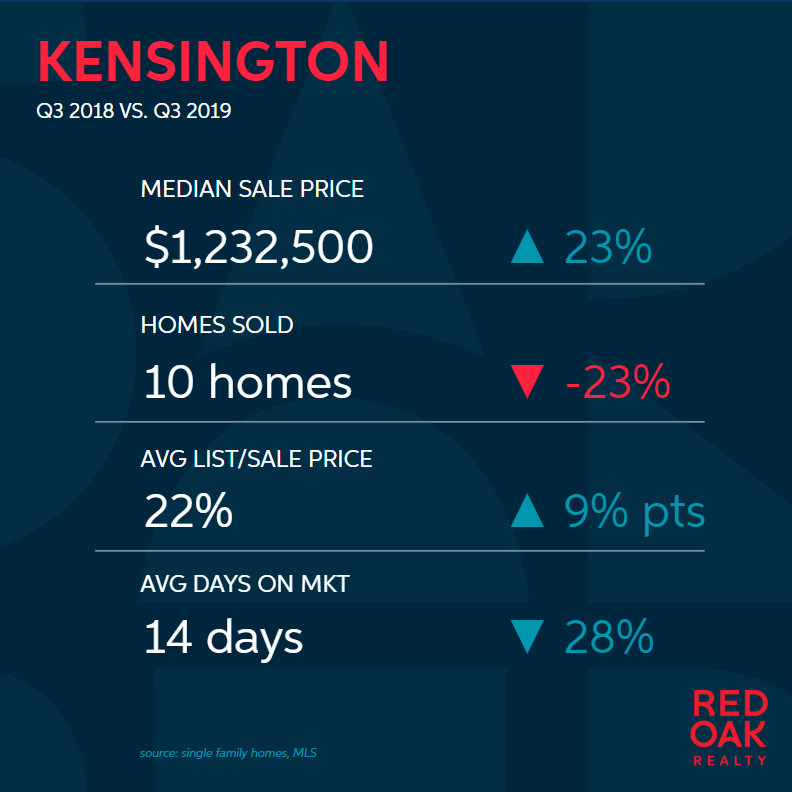 KENSINGTON
Q3 2018 VS. Q3 2019

MEDIAN SALE PRICE
$1,232,500 ▲ 23%

HOMES SOLD
10 homes ▼ -23%

AVG LIST/SALE PRICE
22% ▲ 9% pts

AVG DAYS ON MKT
14 days ▼ 28%

source: single family homes, MLS

RED OAK REALTY