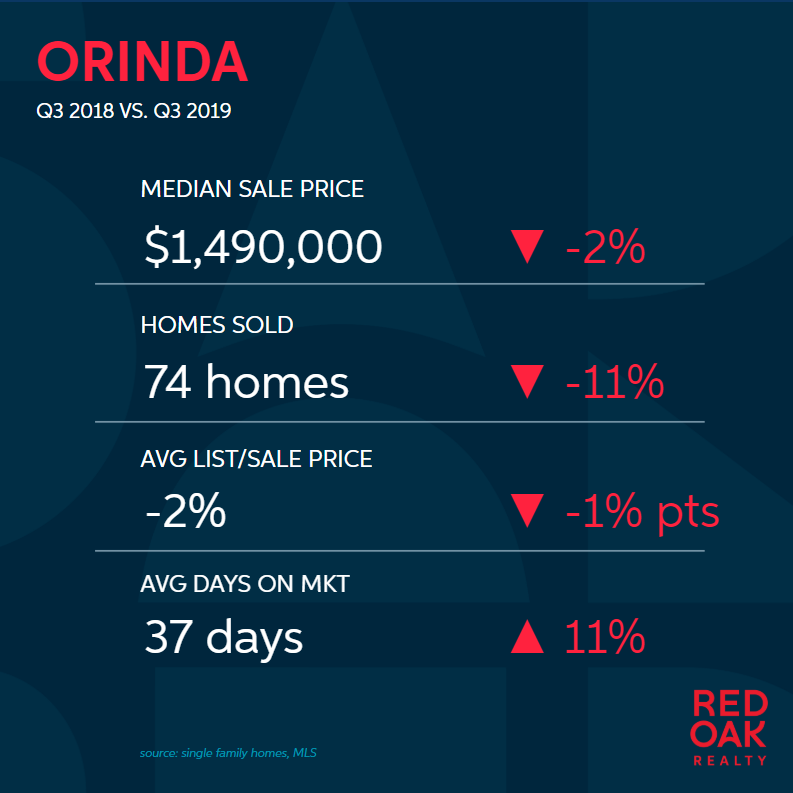 ORINDA
Q3 2018 VS. Q3 2019

MEDIAN SALE PRICE
$1,490,000 ▼ -2%

HOMES SOLD
74 homes ▼ -11%

AVG LIST/SALE PRICE
-2% ▼ -1% pts

AVG DAYS ON MKT
37 days ▲ 11%

source: single family homes, MLS

RED OAK REALTY