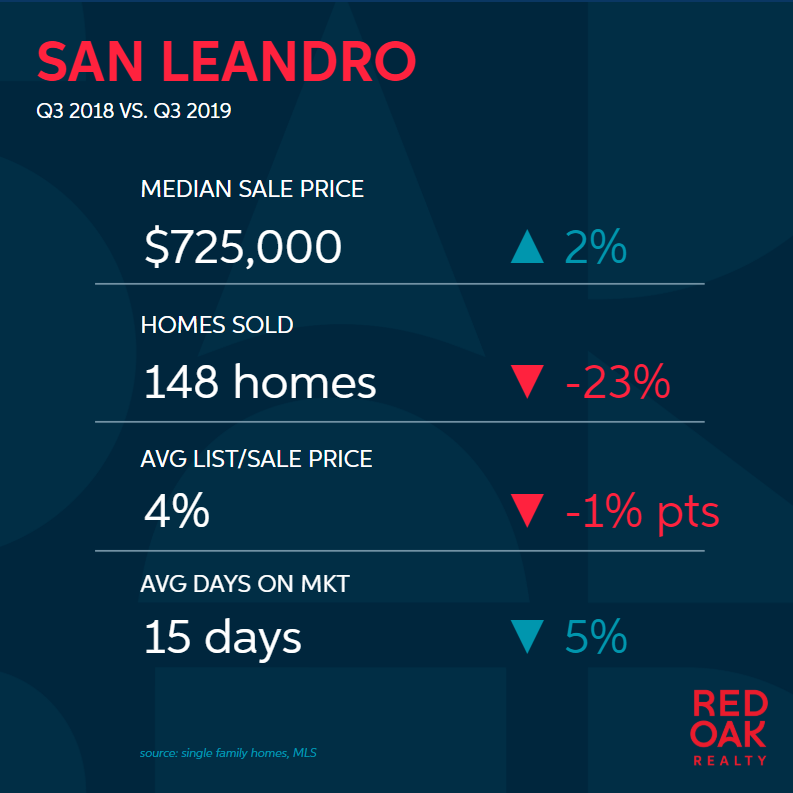 SAN LEANDRO

Q3 2018 VS. Q3 2019

MEDIAN SALE PRICE

$725,000 ▲ 2%

HOMES SOLD

148 homes ▼ -23%

AVG LIST/SALE PRICE

4% ▼ -1% pts

AVG DAYS ON MKT

15 days ▼ 5%

source: single family homes, MLS

RED OAK REALTY